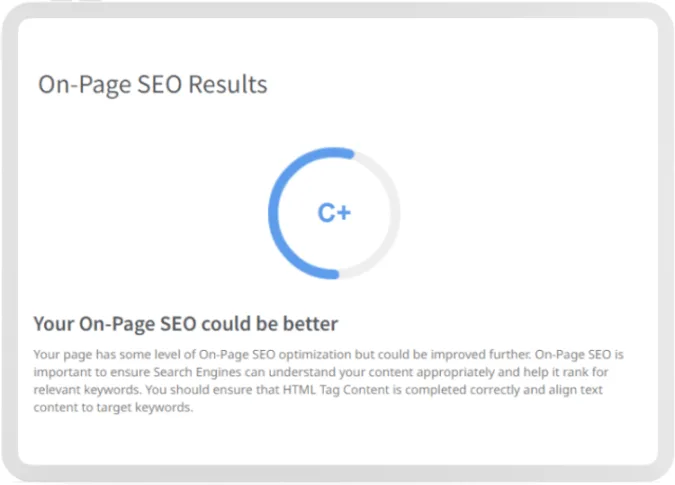 On-Page SEO Results

C+

Your On-Page SEO could be better

Your page has some level of On-Page SEO optimization but could be improved further. On-Page SEO is important to ensure Search Engines can understand your content appropriately and help it rank for relevant keywords. You should ensure that HTML Tag Content is completed correctly and align text content to target keywords.